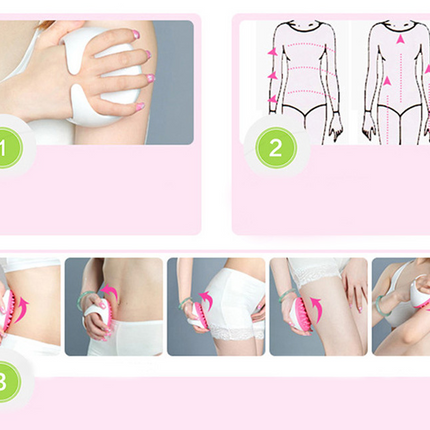 1

2

3