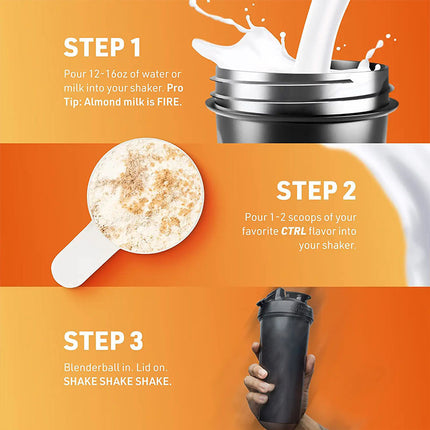 STEP 1

Pour 12-16oz of water or milk into your shaker. Pro Tip: Almond milk is FIRE.

STEP 2

Pour 1-2 scoops of your favorite CTRL flavor into your shaker.

STEP 3

Blenderball in. Lid on. SHAKE SHAKE SHAKE.