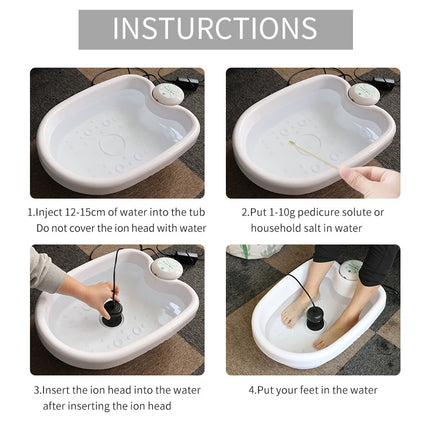 INSTURCTIONS

1.Inject 12-15cm of water into the tub
Do not cover the ion head with water

2.Put 1-10g pedicure solute or household salt in water

3.Insert the ion head into the water after inserting the ion head

4.Put your feet in the water