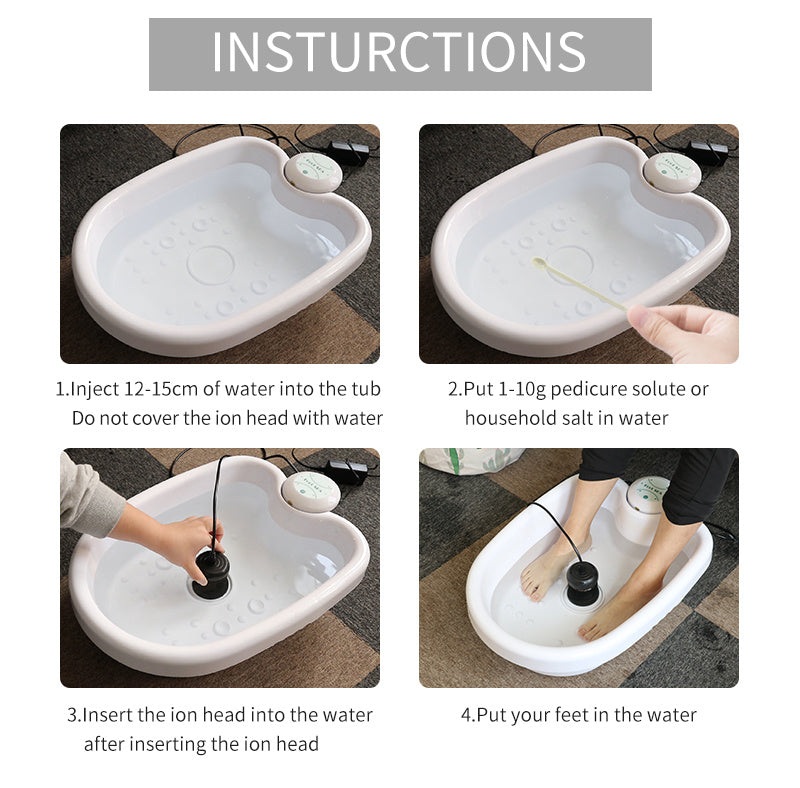 INSTURCTIONS

1.Inject 12-15cm of water into the tub
Do not cover the ion head with water

2.Put 1-10g pedicure solute or household salt in water

3.Insert the ion head into the water after inserting the ion head

4.Put your feet in the water